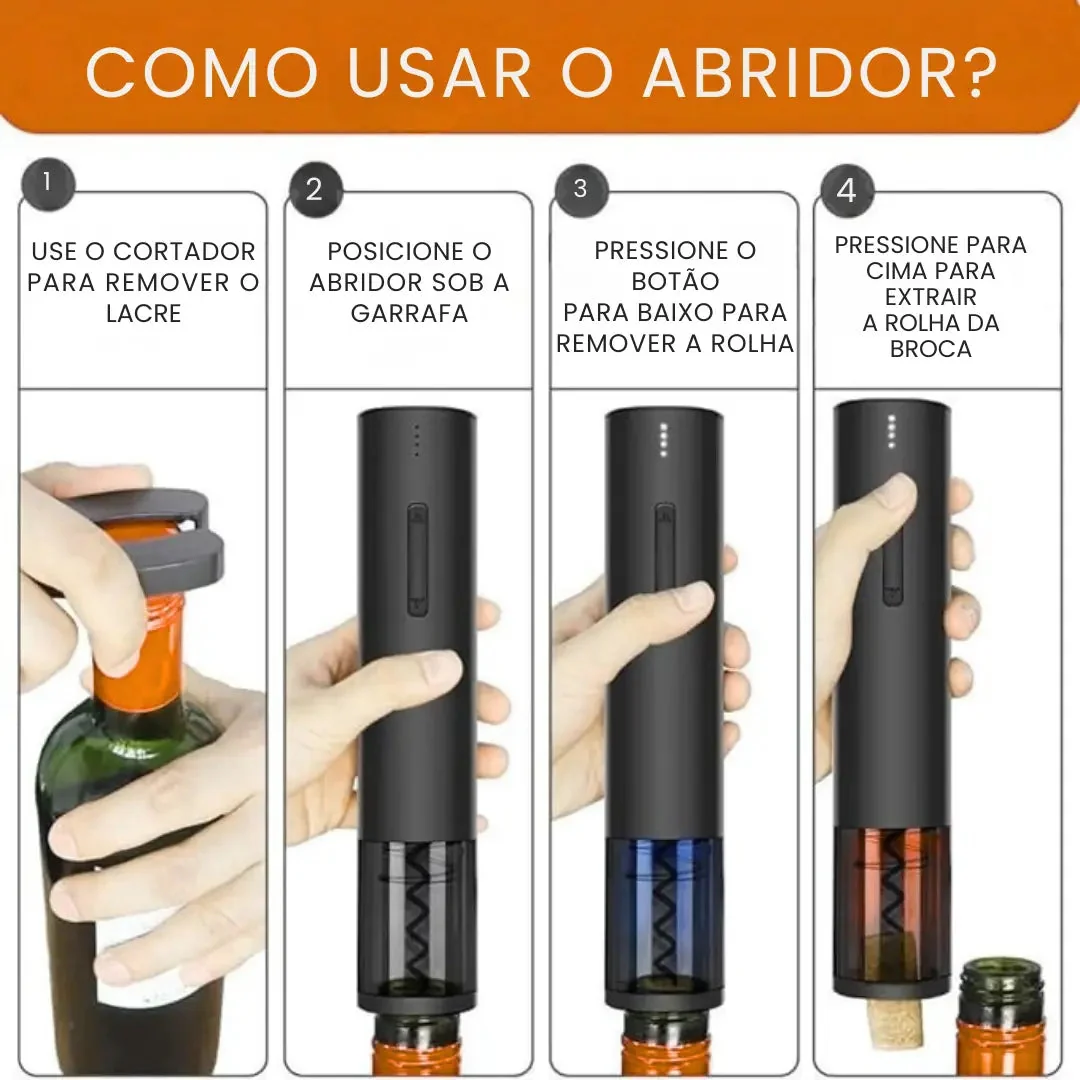 COMO USAR O ABRIDOR?

1
USE O CORTADOR PARA REMOVER O LACRE

2
POSICIONE O ABRIDOR SOB A GARRAFA

3
PRESSIONE O BOTÃO PARA BAIXO PARA REMOVER A ROLHA

4
PRESSIONE PARA CIMA PARA EXTRAIR A ROLHA DA BROCA