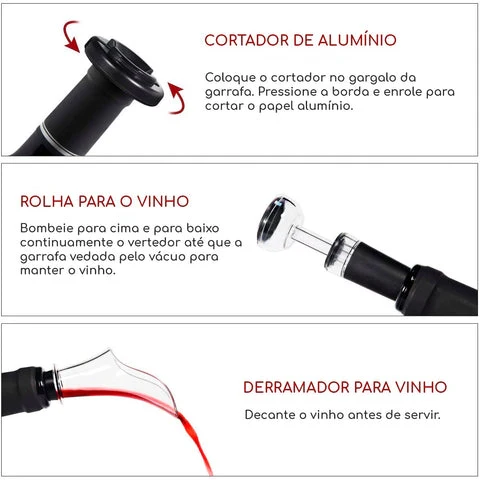 CORTADOR DE ALUMÍNIO

Coloque o cortador no gargalo da garrafa. Pressione a borda e enrole para cortar o papel alumínio.

ROLHA PARA O VINHO

Bombeie para cima e para baixo continuamente o vertedor até que a garrafa vedada pelo vácuo para manter o vinho.

DERRAMADOR PARA VINHO

Decante o vinho antes de servir.